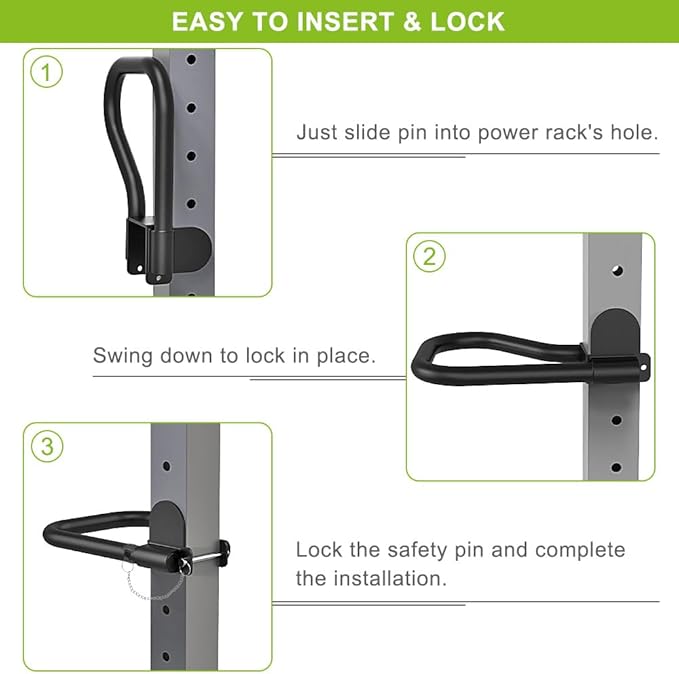 EASY TO INSERT & LOCK

1

Just slide pin into power rack's hole.

2

Swing down to lock in place.

3

Lock the safety pin and complete the installation.