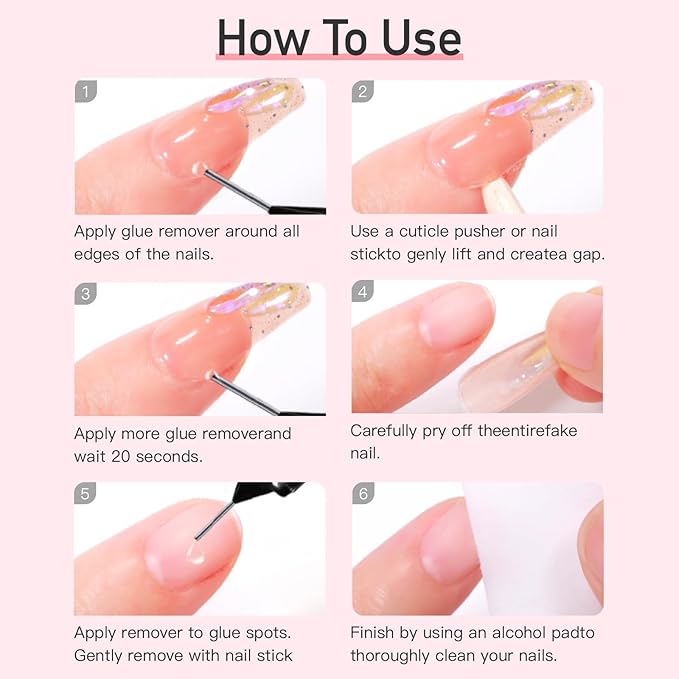 How To Use

1

Apply glue remover around all edges of the nails.

2

Use a cuticle pusher or nail stickto genly lift and createa gap.

3

Apply more glue removerand wait 20 seconds.

4

Carefully pry off theentirefake nail.

5

Apply remover to glue spots. Gently remove with nail stick

6

Finish by using an alcohol padto thoroughly clean your nails.