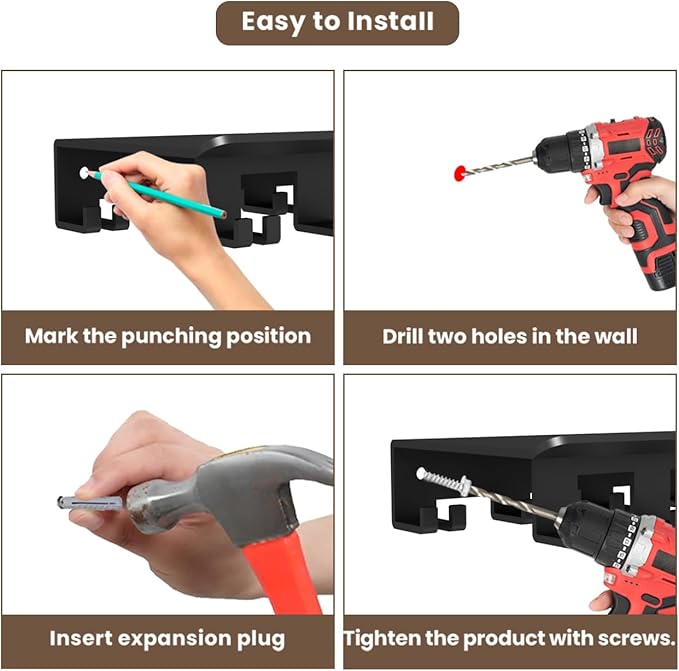 Easy to Install

Mark the punching position

Drill two holes in the wall

Insert expansion plug

Tighten the product with screws.