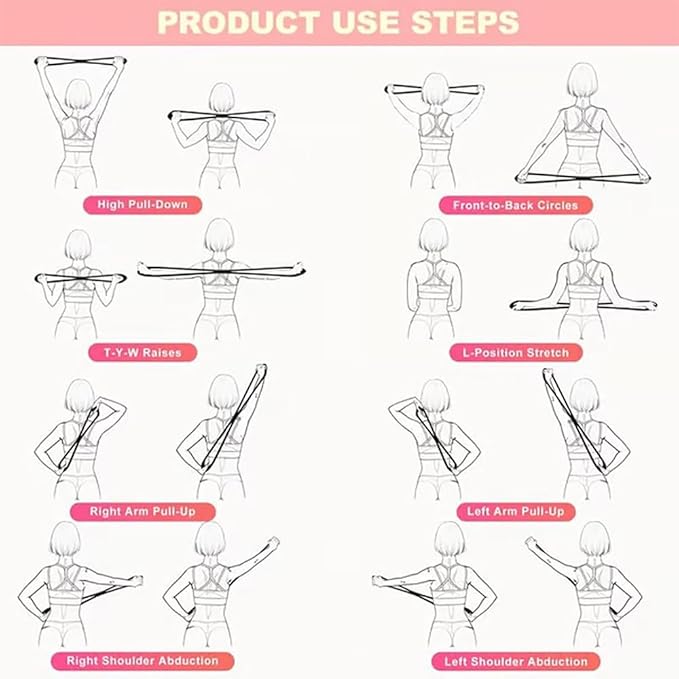 PRODUCT USE STEPS

High Pull-Down

Front-to-Back Circles

T-Y-W Raises

L-Position Stretch

Right Arm Pull-Up

Left Arm Pull-Up

Right Shoulder Abduction

Left Shoulder Abduction