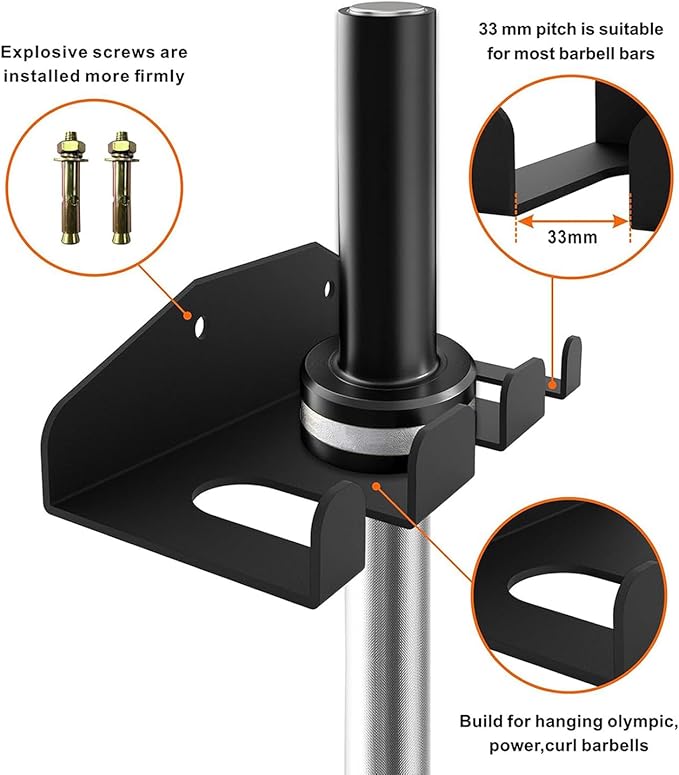 Explosive screws are installed more firmly

33 mm pitch is suitable for most barbell bars

33mm

Build for hanging olympic, power,curl barbells