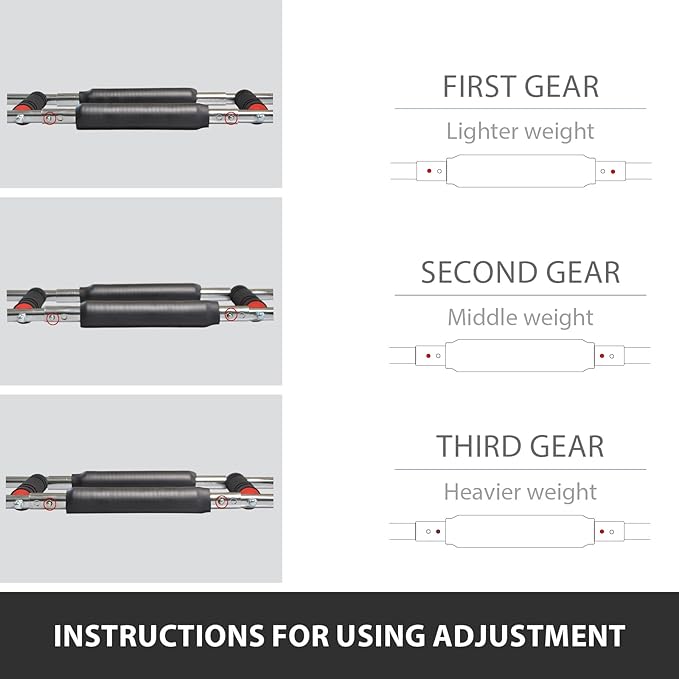 FIRST GEAR
Lighter weight

SECOND GEAR
Middle weight

THIRD GEAR
Heavier weight

INSTRUCTIONS FOR USING ADJUSTMENT