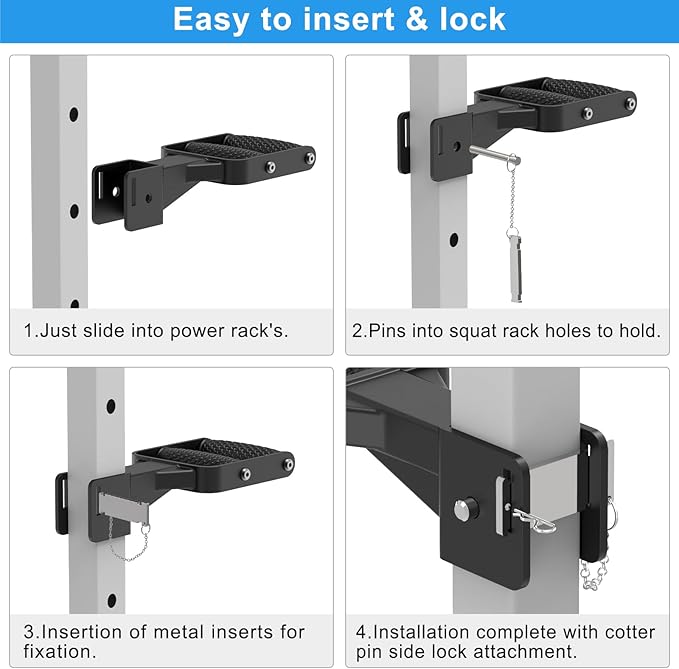 Easy to insert & lock

1.Just slide into power rack's.

2.Pins into squat rack holes to hold.

3.Insertion of metal inserts for fixation.

4.Installation complete with cotter pin side lock attachment.