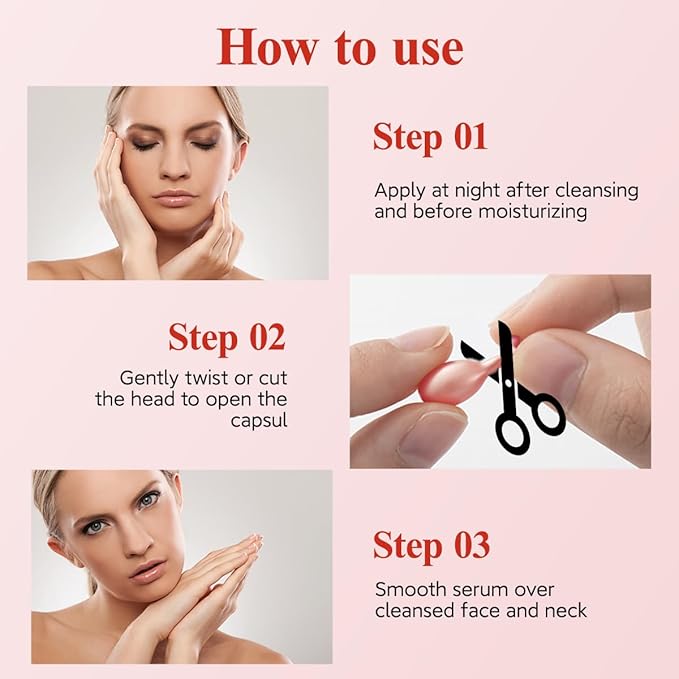 How to use

Step 01

Apply at night after cleansing and before moisturizing

Step 02

Gently twist or cut the head to open the capsul

Step 03

Smooth serum over cleansed face and neck