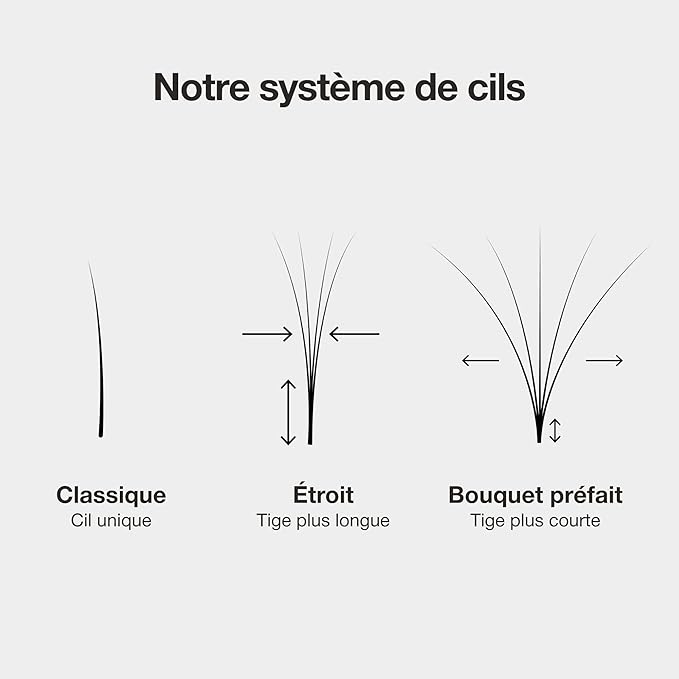 Notre système de cils

Classique
Cil unique

Étroit
Tige plus longue

Bouquet préfait
Tige plus courte