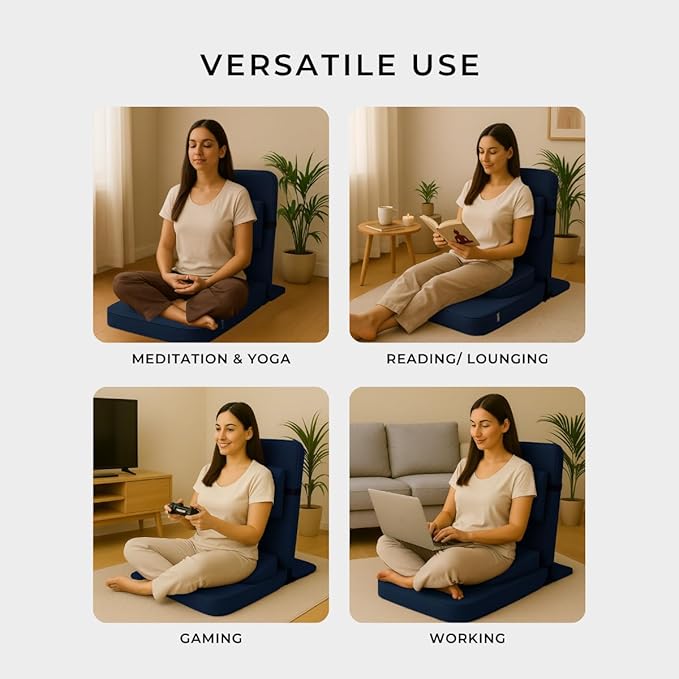 VERSATILE USE

MEDITATION & YOGA

READING/ LOUNGING

GAMING

WORKING