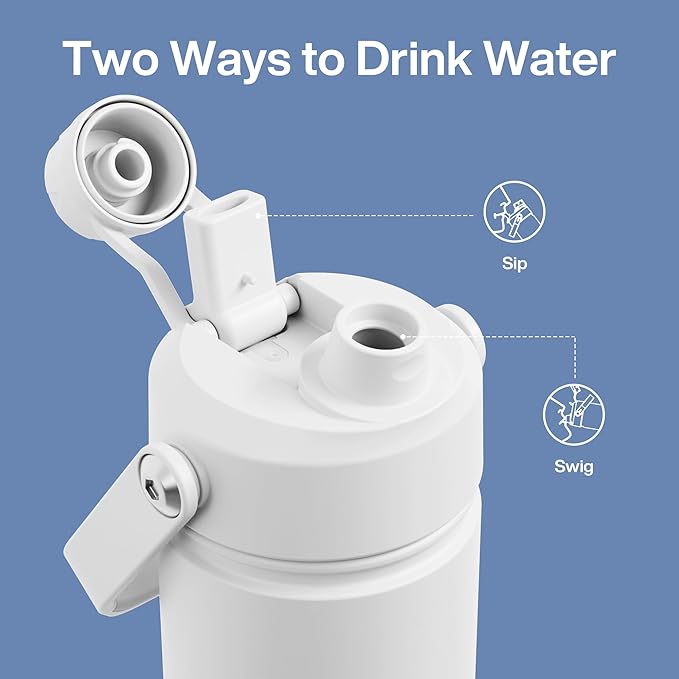 Two Ways to Drink Water

Sip

Swig