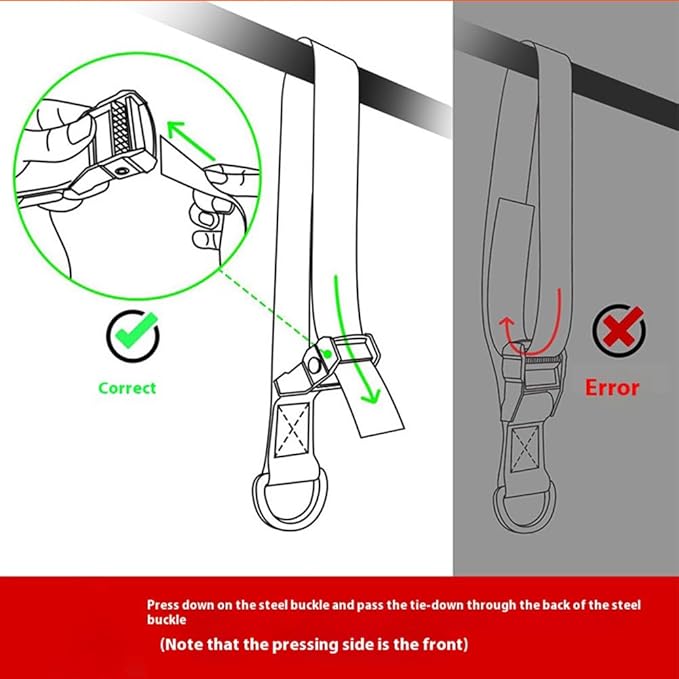 Correct

Error

Press down on the steel buckle and pass the tie-down through the back of the steel buckle

(Note that the pressing side is the front)