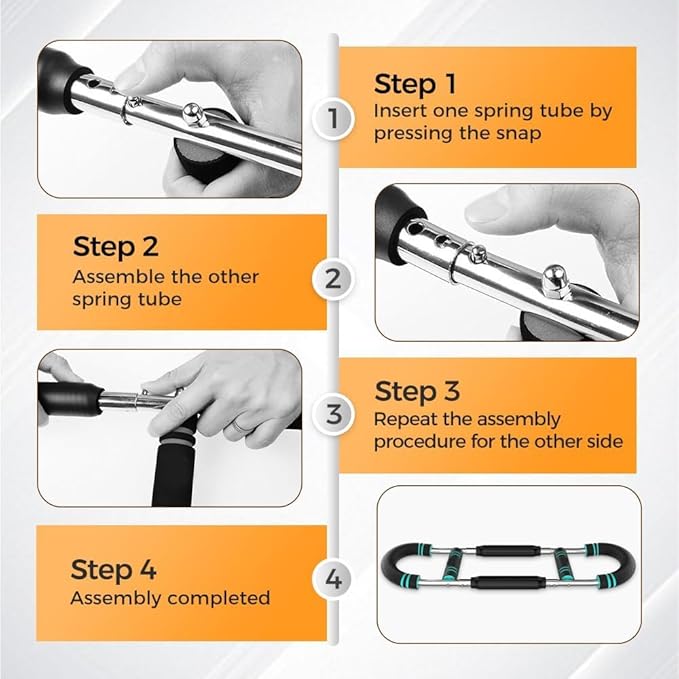 1

Step 1
Insert one spring tube by pressing the snap

Step 2
Assemble the other spring tube

2

3

Step 3
Repeat the assembly procedure for the other side

Step 4
Assembly completed

4