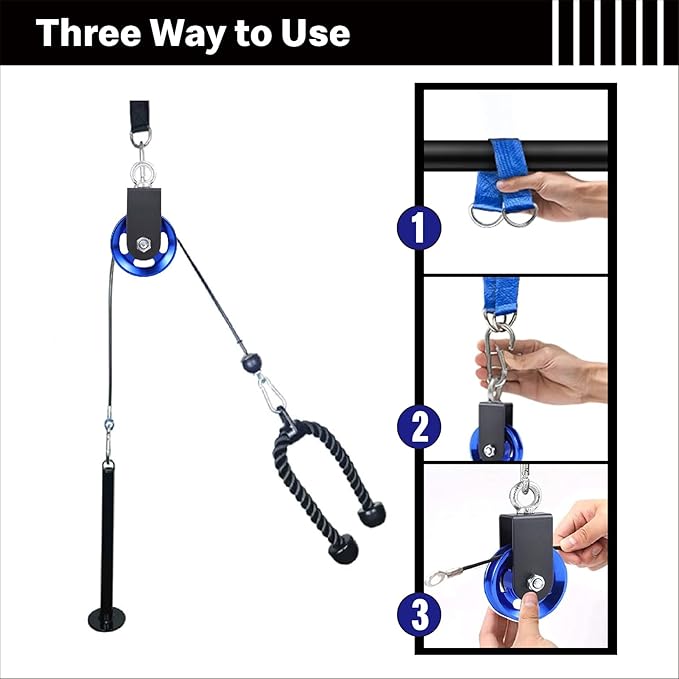 Three Way to Use

1

2

3