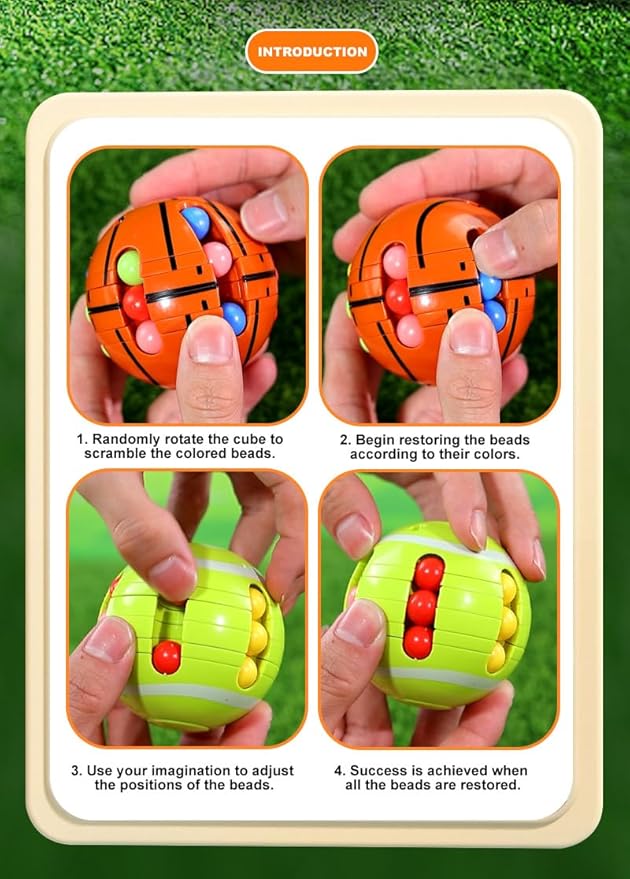 INTRODUCTION

1. Randomly rotate the cube to scramble the colored beads.

2. Begin restoring the beads according to their colors.

3. Use your imagination to adjust the positions of the beads.

4. Success is achieved when all the beads are restored.