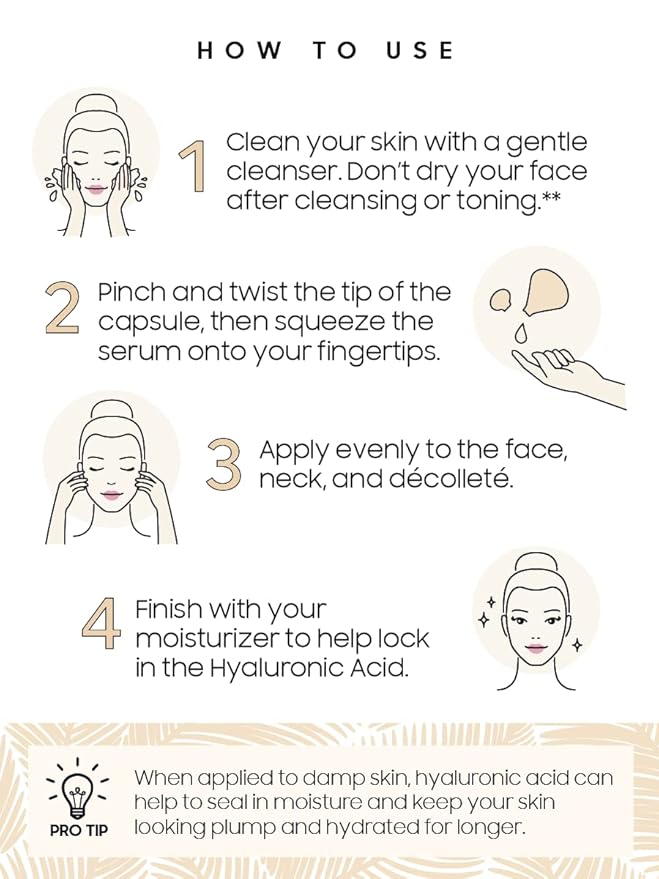 HOW TO USE

1 Clean your skin with a gentle cleanser. Don't dry your face after cleansing or toning.**

2 Pinch and twist the tip of the capsule, then squeeze the serum onto your fingertips.

3 Apply evenly to the face, neck, and décolleté.

4 Finish with your moisturizer to help lock in the Hyaluronic Acid.

PRO TIP

When applied to damp skin, hyaluronic acid can help to seal in moisture and keep your skin looking plump and hydrated for longer.