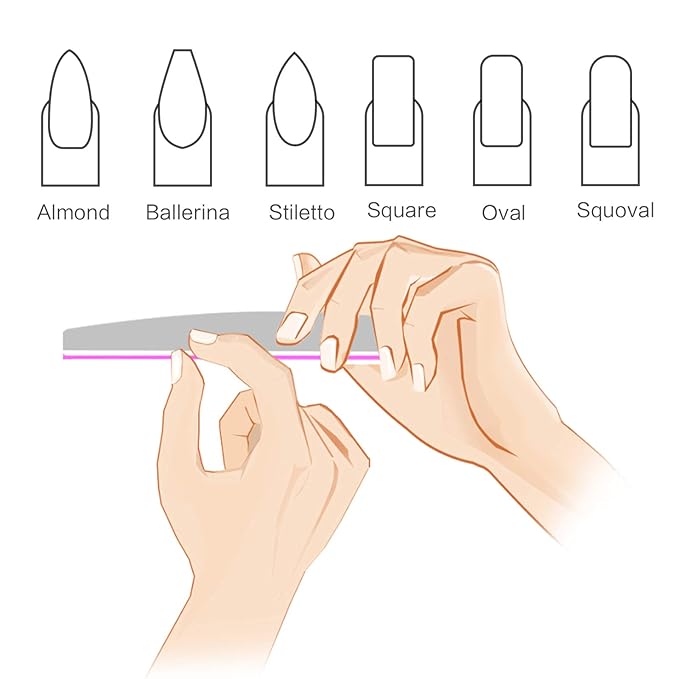 Almond Ballerina Stiletto Square Oval Squoval