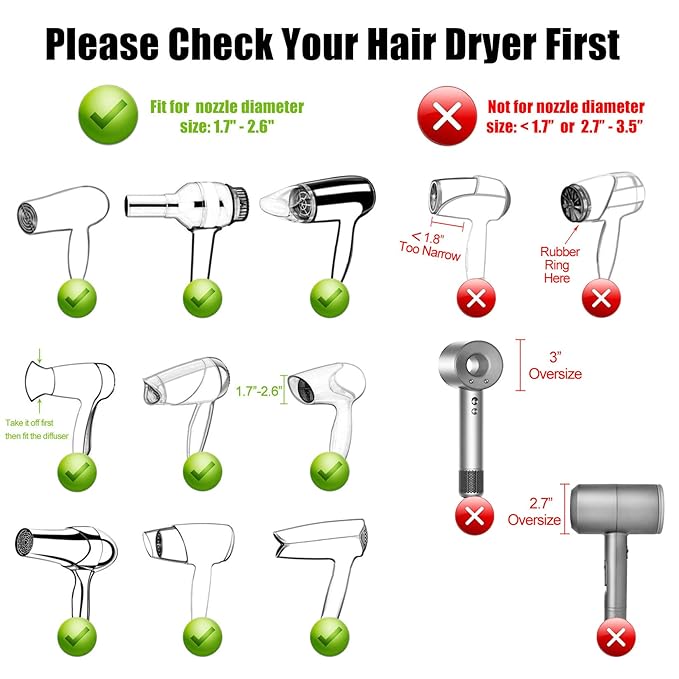 Please Check Your Hair Dryer First

Fit for nozzle diameter size: 1.7" - 2.6"

Not for nozzle diameter size: < 1.7" or 2.7" - 3.5"

< 1.8" Too Narrow

Rubber Ring Here

Take it off first then fit the diffuser

1.7"-2.6"

3" Oversize

2.7" Oversize