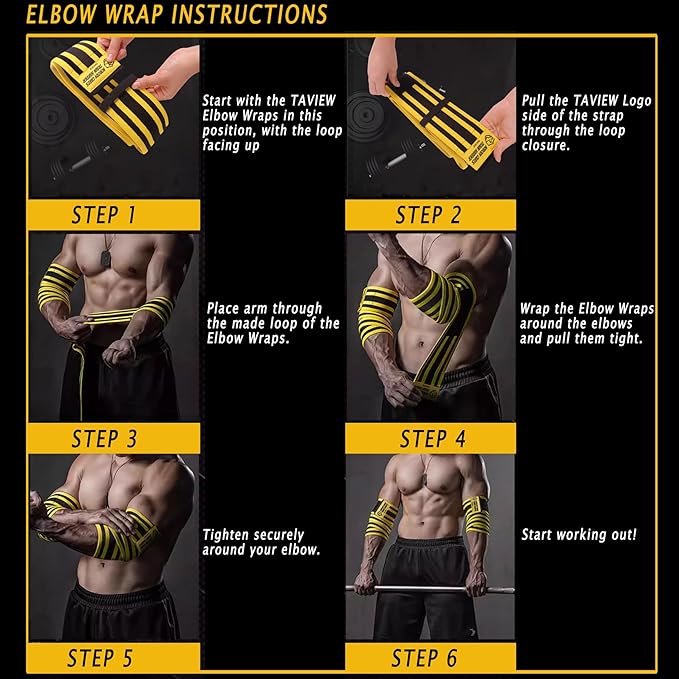 ELBOW WRAP INSTRUCTIONS

Start with the TAVIEW Elbow Wraps in this position, with the loop facing up

STEP 1

Pull the TAVIEW Logo side of the strap through the loop closure.

STEP 2

Place arm through the made loop of the Elbow Wraps.

STEP 3

Wrap the Elbow Wraps around the elbows and pull them tight.

STEP 4

Tighten securely around your elbow.

STEP 5

Start working out!

STEP 6