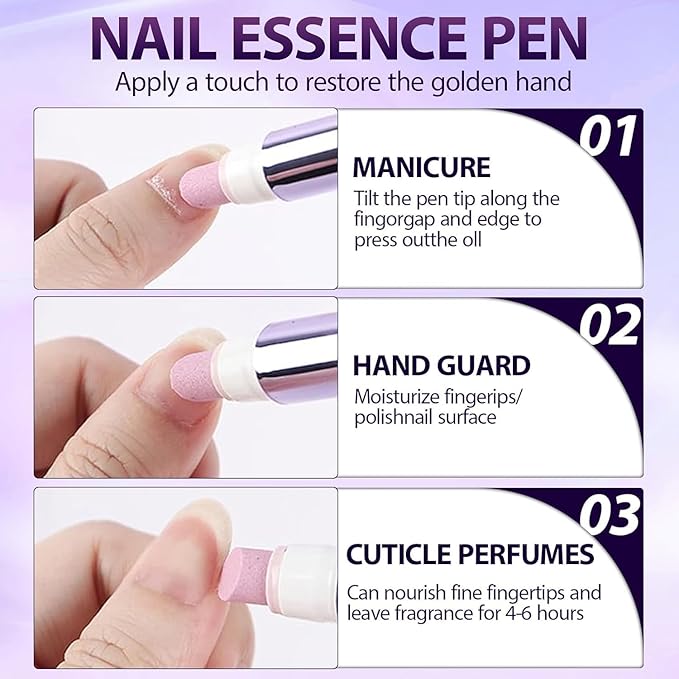 NAIL ESSENCE PEN
Apply a touch to restore the golden hand

01
MANICURE
Tilt the pen tip along the fingorgap and edge to press outthe oll

02
HAND GUARD
Moisturize fingerips/ polishnail surface

03
CUTICLE PERFUMES
Can nourish fine fingertips and leave fragrance for 4-6 hours