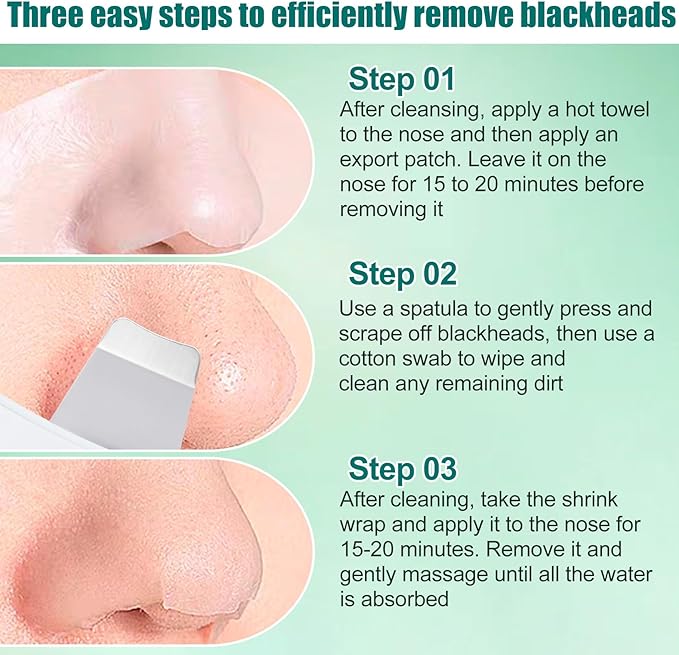 Three easy steps to efficiently remove blackheads

Step 01
After cleansing, apply a hot towel to the nose and then apply an export patch. Leave it on the nose for 15 to 20 minutes before removing it

Step 02
Use a spatula to gently press and scrape off blackheads, then use a cotton swab to wipe and clean any remaining dirt

Step 03
After cleaning, take the shrink wrap and apply it to the nose for 15-20 minutes. Remove it and gently massage until all the water is absorbed