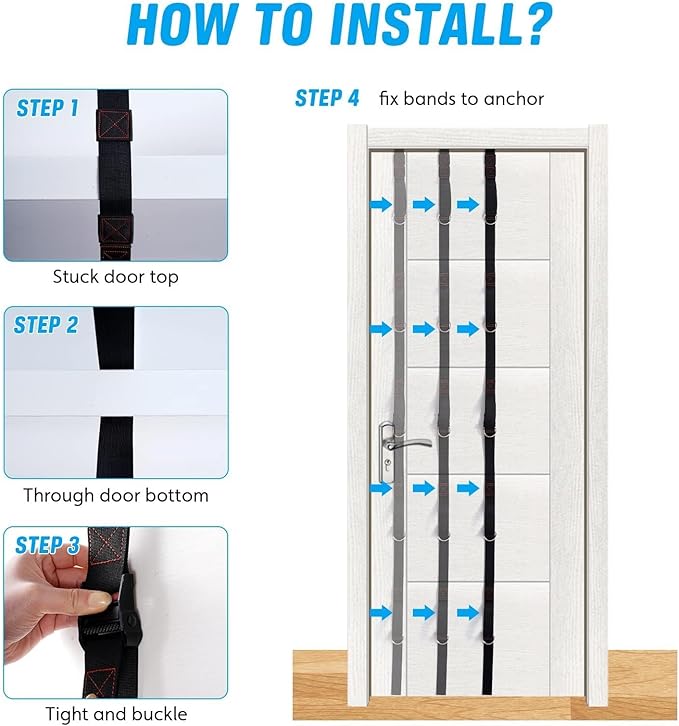 HOW TO INSTALL?

STEP 1

Stuck door top

STEP 2

Through door bottom

STEP 3

Tight and buckle

STEP 4 fix bands to anchor