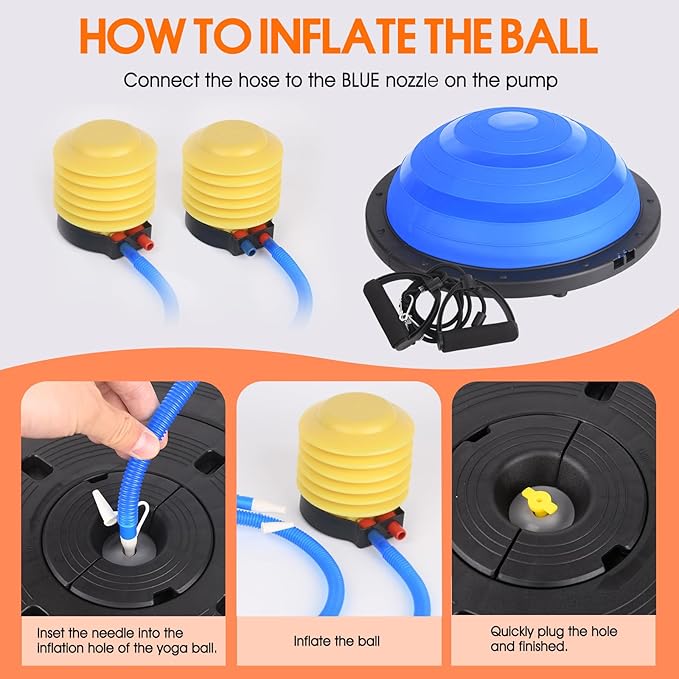 HOW TO INFLATE THE BALL

Connect the hose to the BLUE nozzle on the pump

Inset the needle into the inflation hole of the yoga ball.

Inflate the ball

Quickly plug the hole and finished.