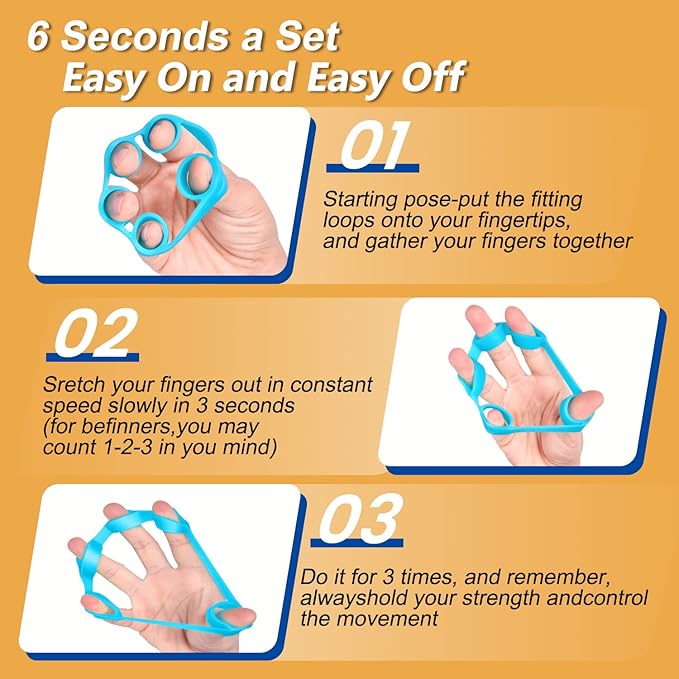 6 Seconds a Set
Easy On and Easy Off

01

Starting pose-put the fitting loops onto your fingertips, and gather your fingers together

02

Sretch your fingers out in constant speed slowly in 3 seconds (for befinners,you may count 1-2-3 in you mind)

03

Do it for 3 times, and remember, alwayshold your strength andcontrol the movement