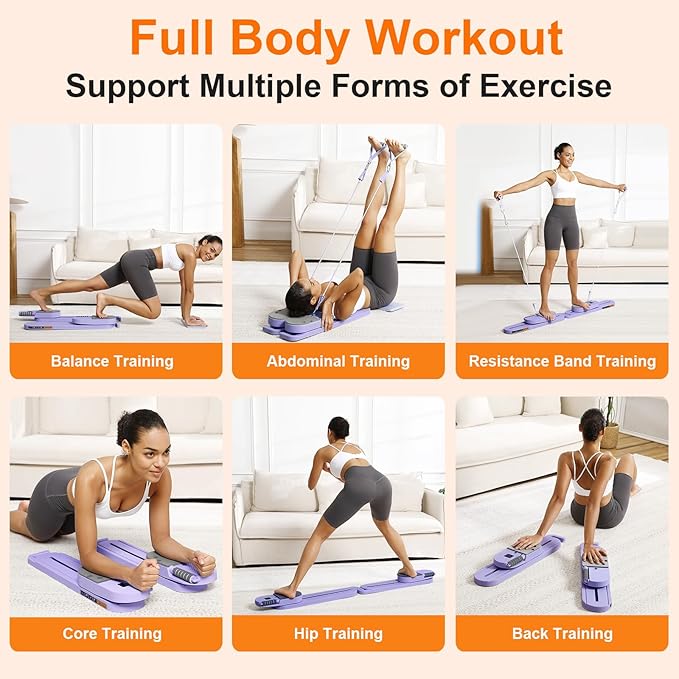 Full Body Workout

Support Multiple Forms of Exercise

Balance Training

Abdominal Training

Resistance Band Training

Core Training

Hip Training

Back Training