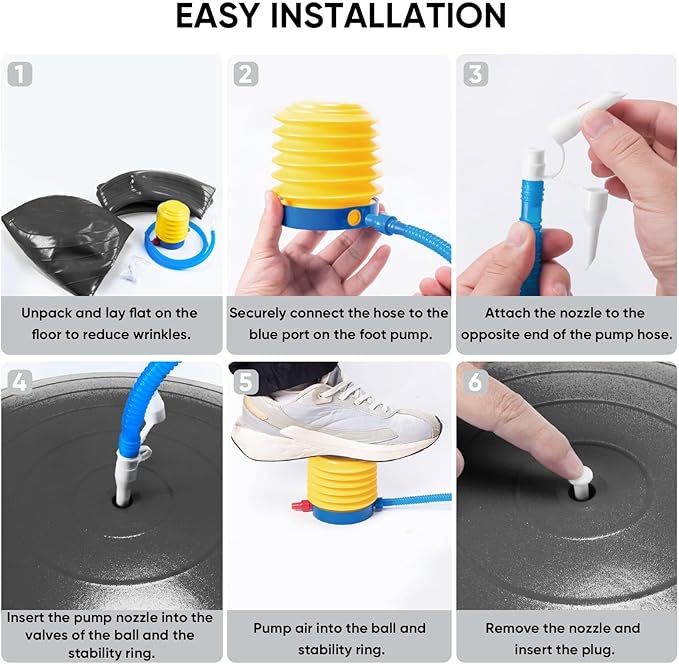 EASY INSTALLATION

1

Unpack and lay flat on the floor to reduce wrinkles.

2

Securely connect the hose to the blue port on the foot pump.

3

Attach the nozzle to the opposite end of the pump hose.

4

Insert the pump nozzle into the valves of the ball and the stability ring.

5

Pump air into the ball and stability ring.

6

Remove the nozzle and insert the plug.