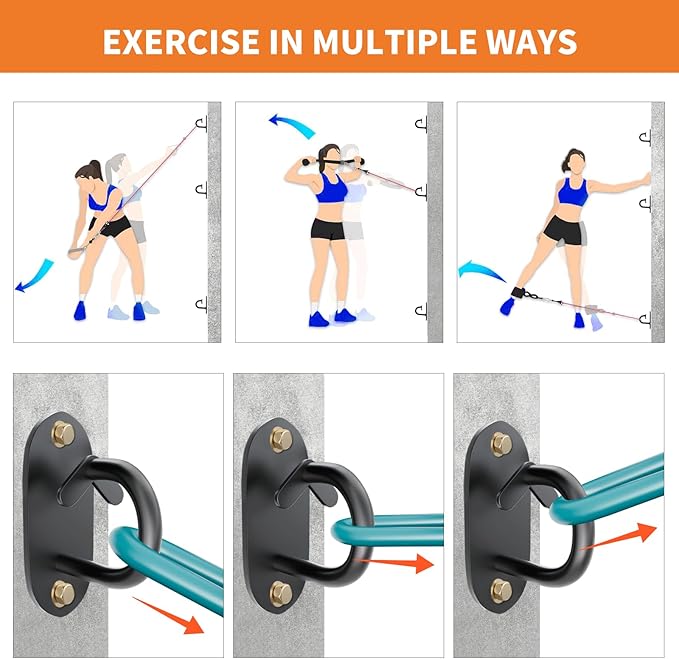 EXERCISE IN MULTIPLE WAYS