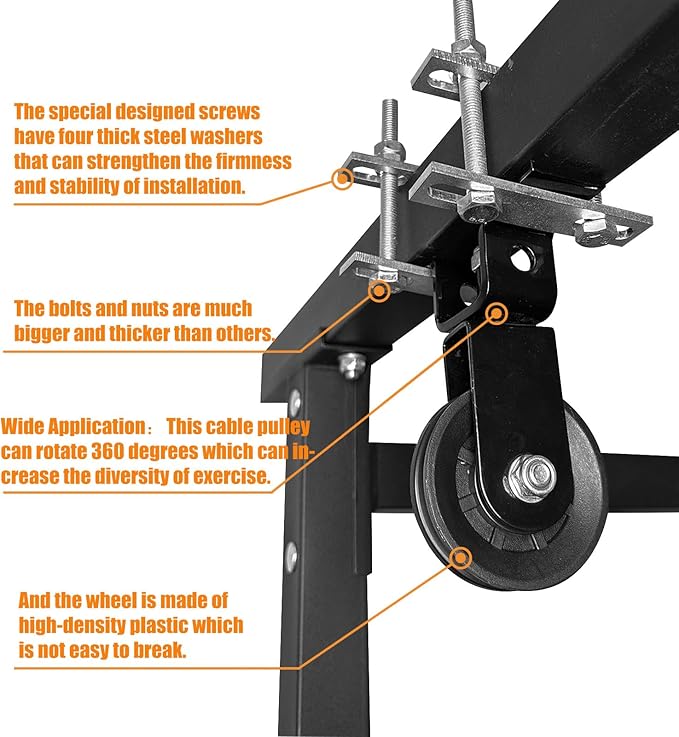 The special designed screws have four thick steel washers that can strengthen the firmness and stability of installation.

The bolts and nuts are much bigger and thicker than others.

Wide Application： This cable pulley can rotate 360 degrees which can increase the diversity of exercise.

And the wheel is made of high-density plastic which is not easy to break.