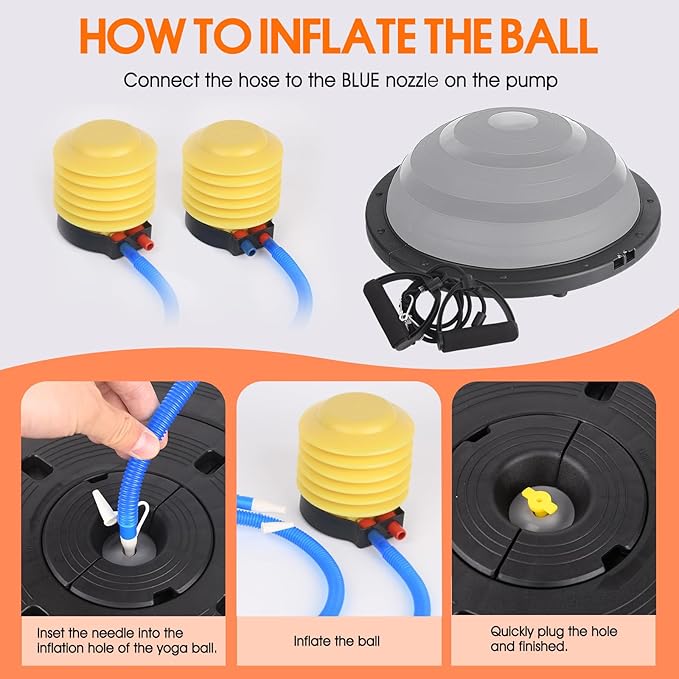 HOW TO INFLATE THE BALL

Connect the hose to the BLUE nozzle on the pump

Inset the needle into the inflation hole of the yoga ball.

Inflate the ball

Quickly plug the hole and finished.