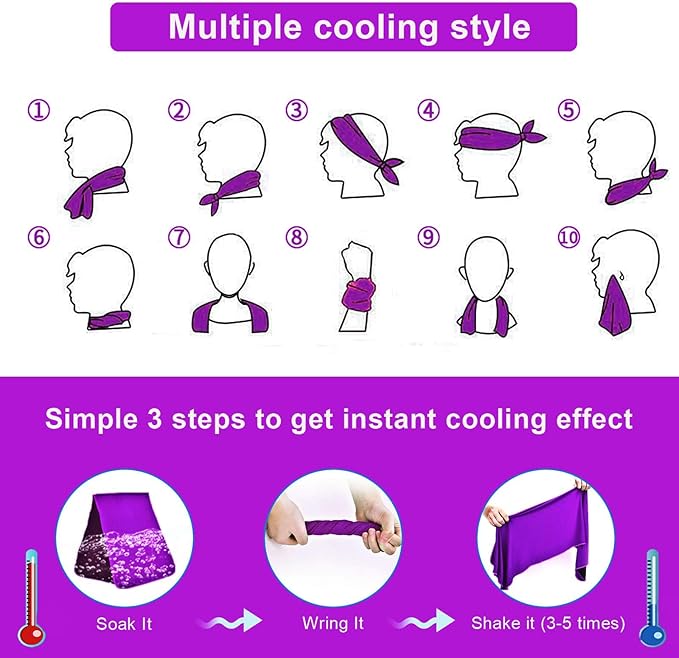 Multiple cooling style

①
②
③
④
⑤
⑥
⑦
⑧
⑨
⑩

Simple 3 steps to get instant cooling effect

Soak It
Wring It
Shake it (3-5 times)