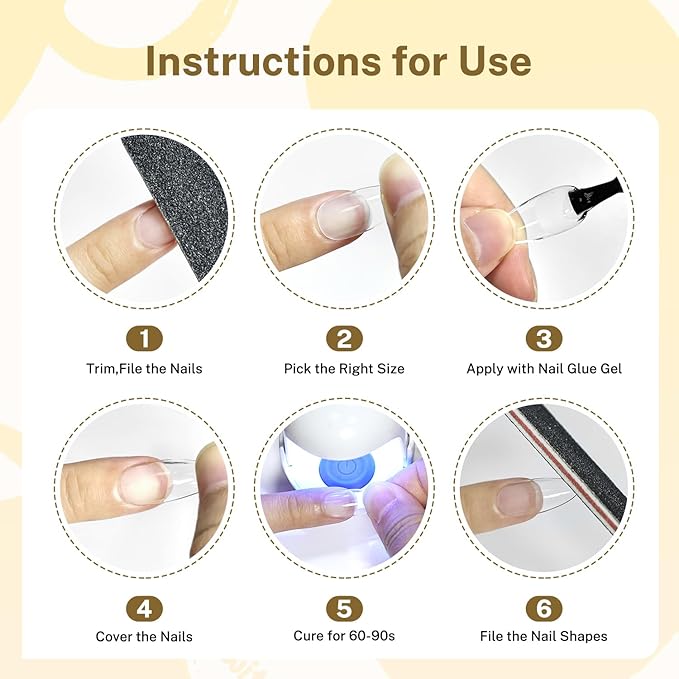 Instructions for Use

1
Trim,File the Nails

2
Pick the Right Size

3
Apply with Nail Glue Gel

4
Cover the Nails

5
Cure for 60-90s

6
File the Nail Shapes