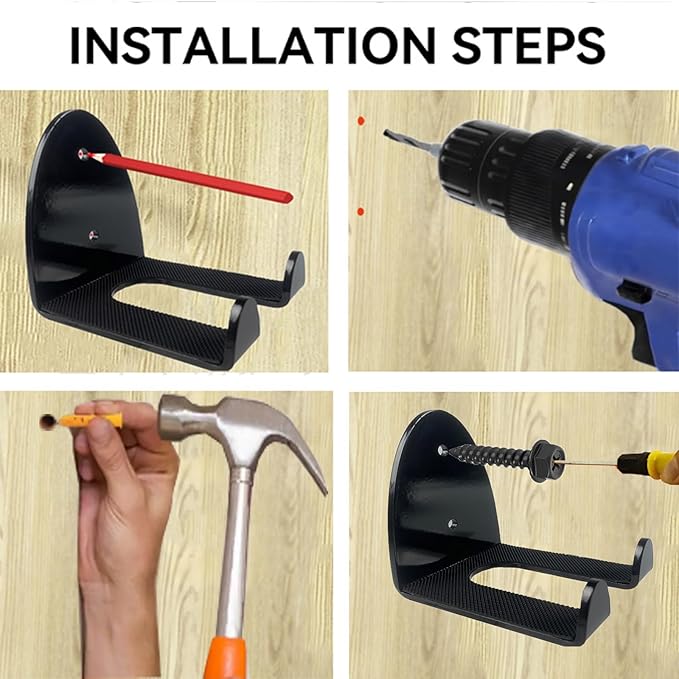 INSTALLATION STEPS