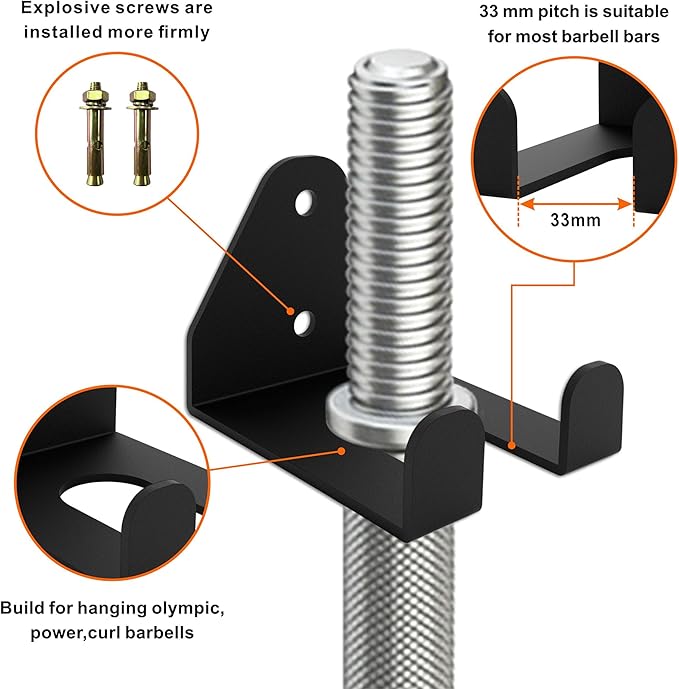 Explosive screws are installed more firmly

33 mm pitch is suitable for most barbell bars

33mm

Build for hanging olympic, power,curl barbells