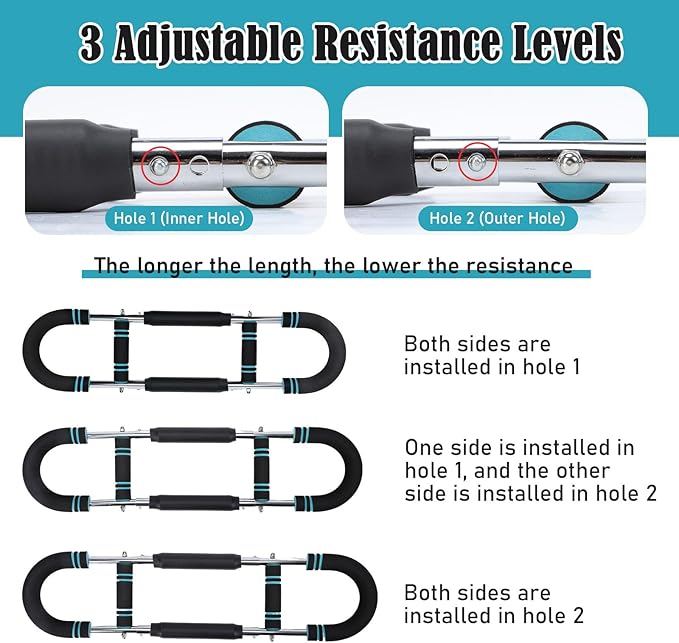 3 Adjustable Resistance Levels

Hole 1 (Inner Hole)

Hole 2 (Outer Hole)

The longer the length, the lower the resistance

Both sides are installed in hole 1

One side is installed in hole 1, and the other side is installed in hole 2

Both sides are installed in hole 2