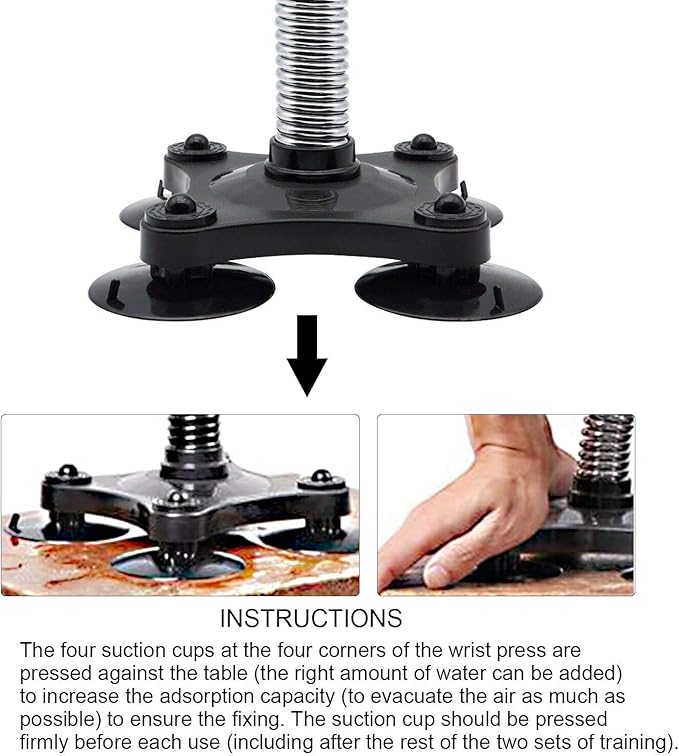 INSTRUCTIONS

The four suction cups at the four corners of the wrist press are pressed against the table (the right amount of water can be added) to increase the adsorption capacity (to evacuate the air as much as possible) to ensure the fixing. The suction cup should be pressed firmly before each use (including after the rest of the two sets of training).