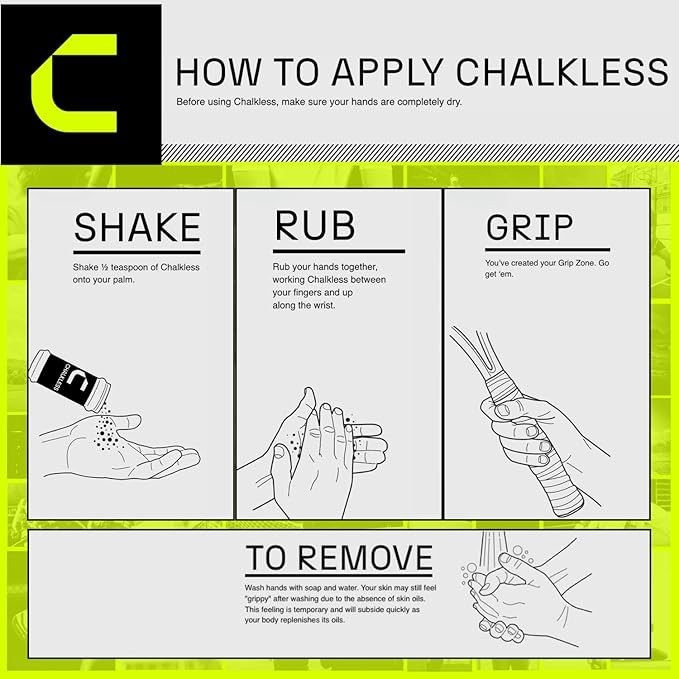 HOW TO APPLY CHALKLESS

Before using Chalkless, make sure your hands are completely dry.

SHAKE

Shake ½ teaspoon of Chalkless onto your palm.

CHALKLESS

RUB

Rub your hands together, working Chalkless between your fingers and up along the wrist.

GRIP

You've created your Grip Zone. Go get 'em.

TO REMOVE

Wash hands with soap and water. Your skin may still feel "grippy" after washing due to the absence of skin oils. This feeling is temporary and will subside quickly as your body replenishes its oils.