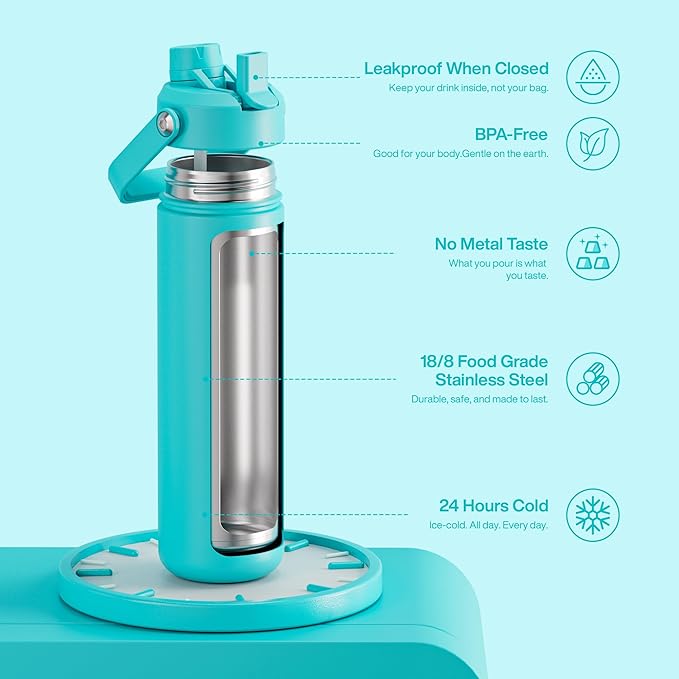 Leakproof When Closed
Keep your drink inside, not your bag.

BPA-Free
Good for your body.Gentle on the earth.

No Metal Taste
What you pour is what you taste.

18/8 Food Grade Stainless Steel
Durable, safe, and made to last.

24 Hours Cold
Ice-cold. All day. Every day.