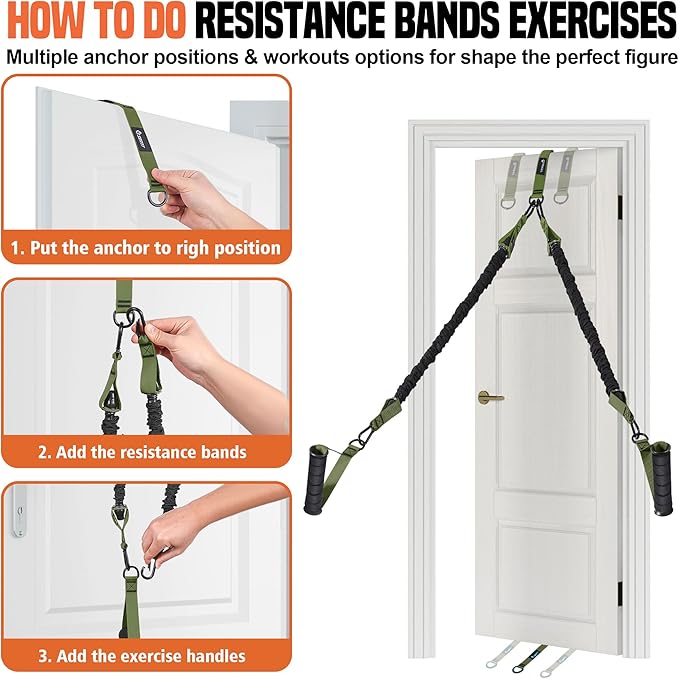 HOW TO DO RESISTANCE BANDS EXERCISES

Multiple anchor positions & workouts options for shape the perfect figure

1. Put the anchor to righ position

2. Add the resistance bands

3. Add the exercise handles