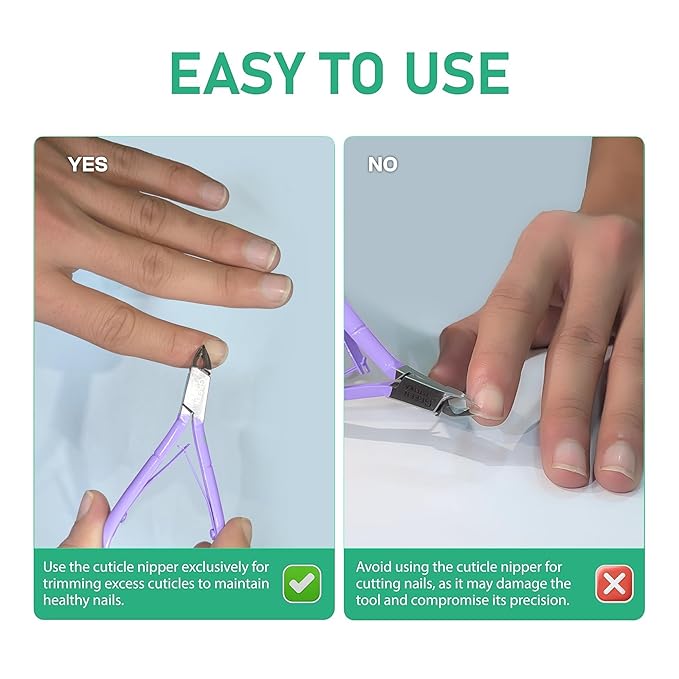 EASY TO USE

YES

Use the cuticle nipper exclusively for trimming excess cuticles to maintain healthy nails.

NO

Avoid using the cuticle nipper for cutting nails, as it may damage the tool and compromise its precision.