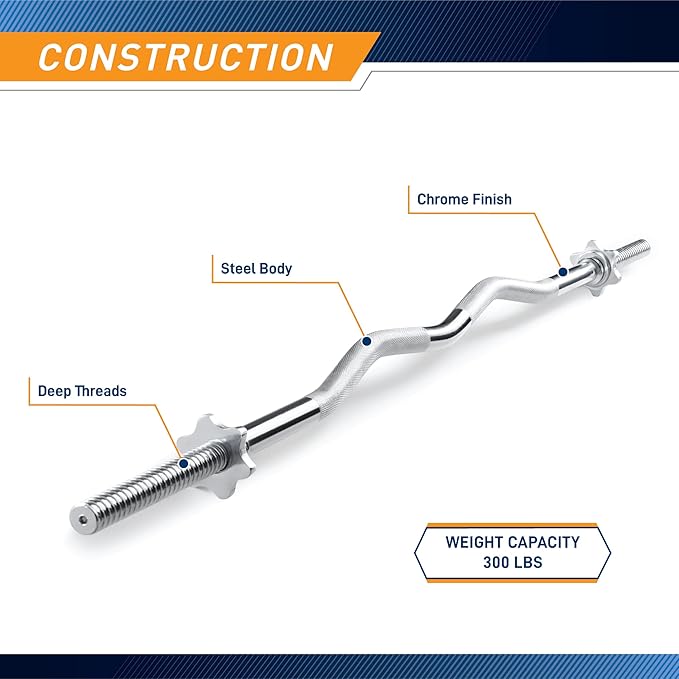 CONSTRUCTION

Chrome Finish

Steel Body

Deep Threads

WEIGHT CAPACITY
300 LBS