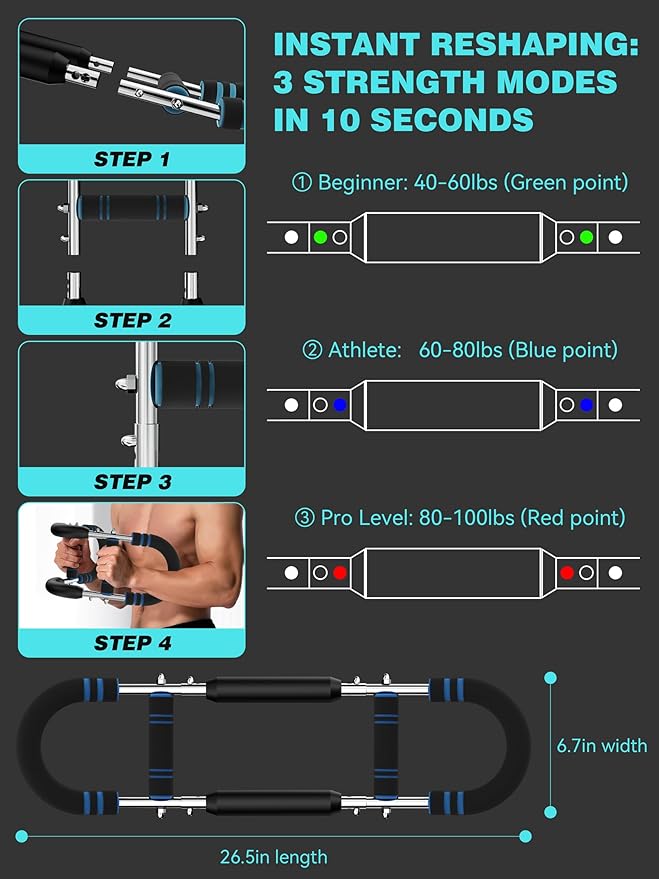 STEP 1

STEP 2

STEP 3

STEP 4

INSTANT RESHAPING: 3 STRENGTH MODES IN 10 SECONDS

① Beginner: 40-60lbs (Green point)

② Athlete: 60-80lbs (Blue point)

③ Pro Level: 80-100lbs (Red point)

6.7in width

26.5in length