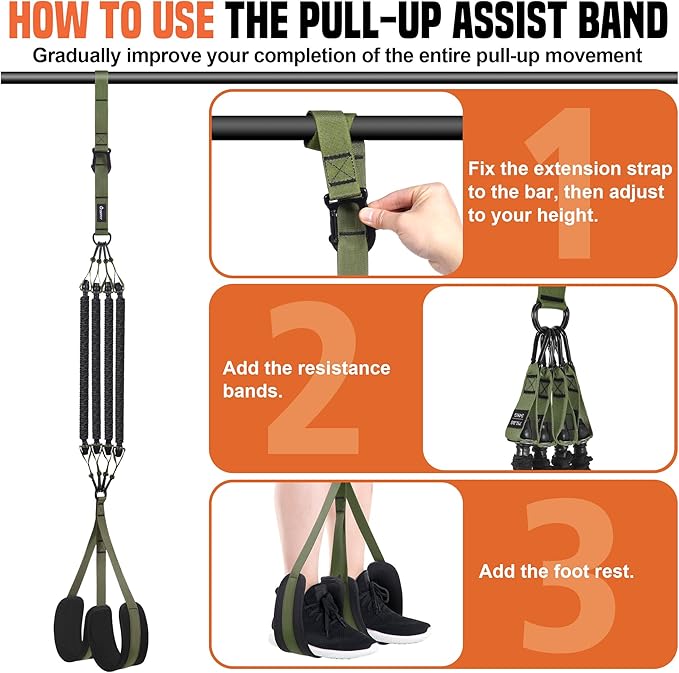 HOW TO USE THE PULL-UP ASSIST BAND
Gradually improve your completion of the entire pull-up movement

1
Fix the extension strap to the bar, then adjust to your height.

2
Add the resistance bands.

3
Add the foot rest.