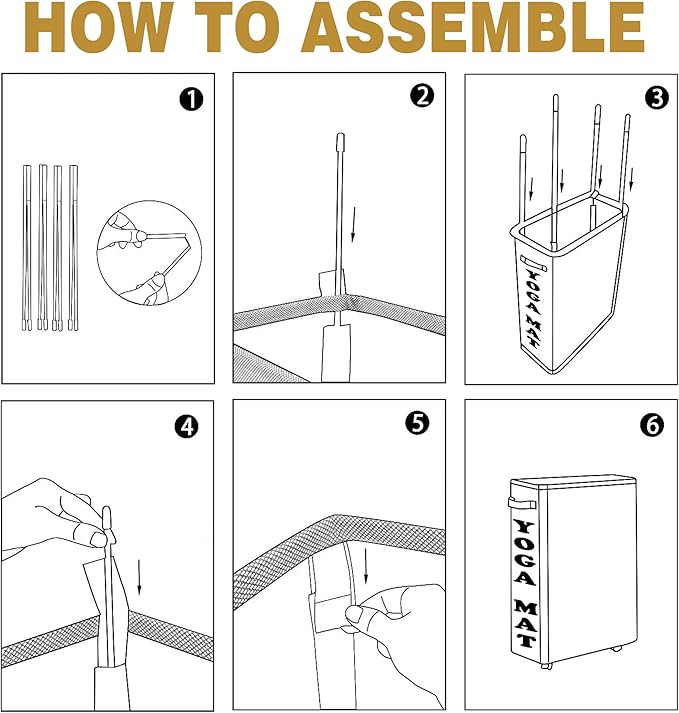 HOW TO ASSEMBLE

1

2

3

YOGA MAT

4

5

6

YOGA MAT