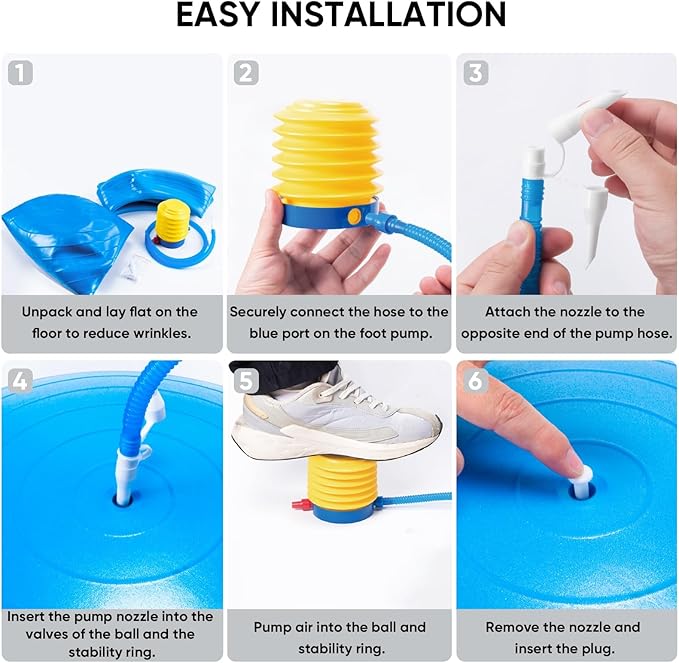 EASY INSTALLATION

1

Unpack and lay flat on the floor to reduce wrinkles.

2

Securely connect the hose to the blue port on the foot pump.

3

Attach the nozzle to the opposite end of the pump hose.

4

Insert the pump nozzle into the valves of the ball and the stability ring.

5

Pump air into the ball and stability ring.

6

Remove the nozzle and insert the plug.