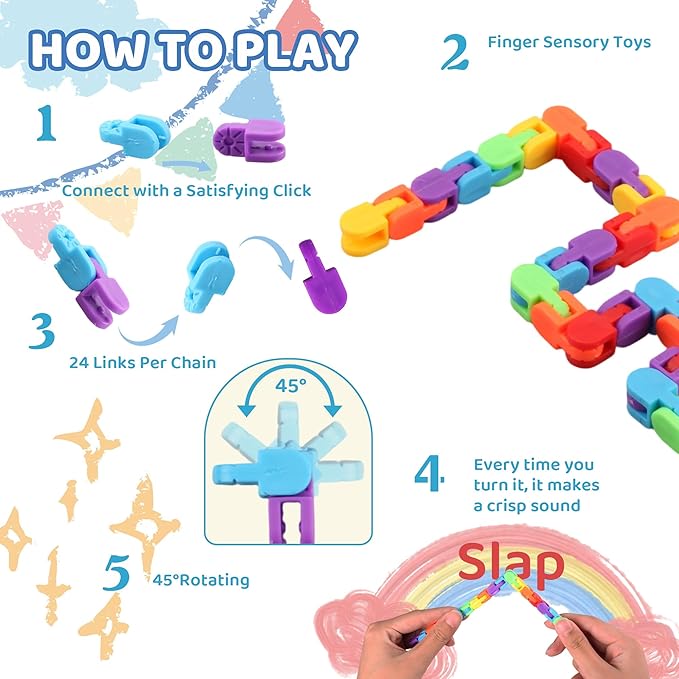 HOW TO PLAY

2 Finger Sensory Toys

1

Connect with a Satisfying Click

3

24 Links Per Chain

45°

4 Every time you turn it, it makes a crisp sound

5 45°Rotating

Slap