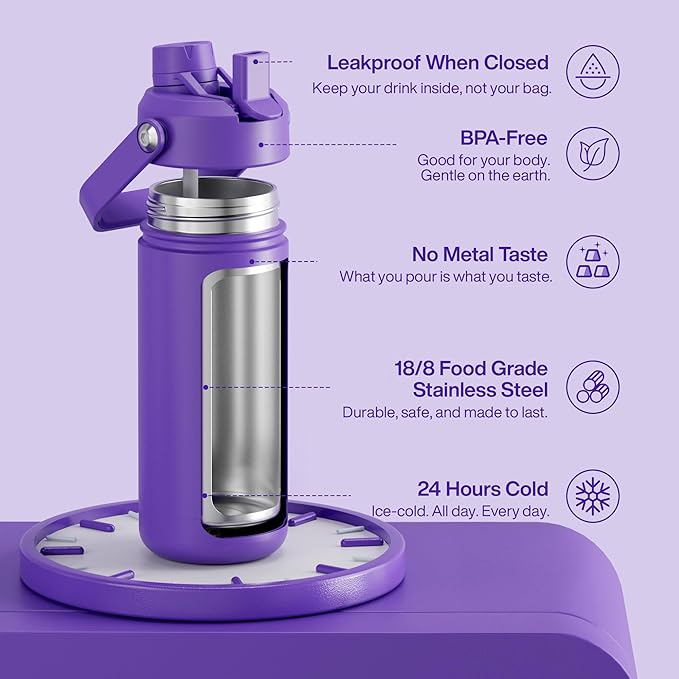 Leakproof When Closed
Keep your drink inside, not your bag.

BPA-Free
Good for your body. Gentle on the earth.

No Metal Taste
What you pour is what you taste.

18/8 Food Grade Stainless Steel
Durable, safe, and made to last.

24 Hours Cold
Ice-cold. All day. Every day.