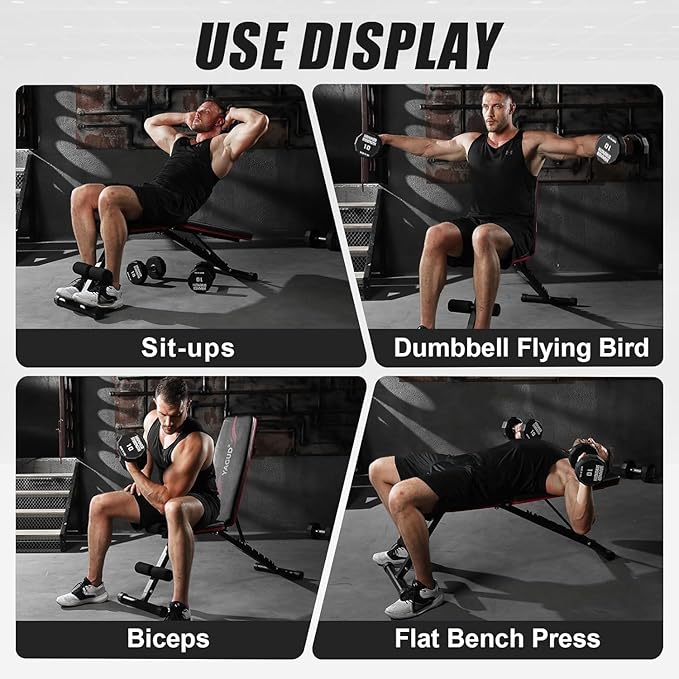 USE DISPLAY

Sit-ups

Dumbbell Flying Bird

YAGUD

Biceps

Flat Bench Press