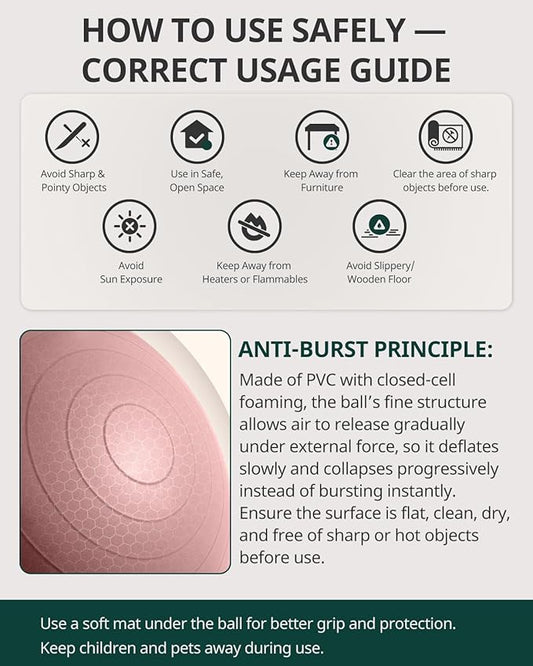 HOW TO USE SAFELY — CORRECT USAGE GUIDE

Avoid Sharp & Pointy Objects

Use in Safe, Open Space

Keep Away from Furniture

Clear the area of sharp objects before use.

Avoid Sun Exposure

Keep Away from Heaters or Flammables

Avoid Slippery/ Wooden Floor

ANTI-BURST PRINCIPLE:

Made of PVC with closed-cell foaming, the ball's fine structure allows air to release gradually under external force, so it deflates slowly and collapses progressively instead of bursting instantly. Ensure the surface is flat, clean, dry, and free of sharp or hot objects before use.

Use a soft mat under the ball for better grip and protection.
Keep children and pets away during use.