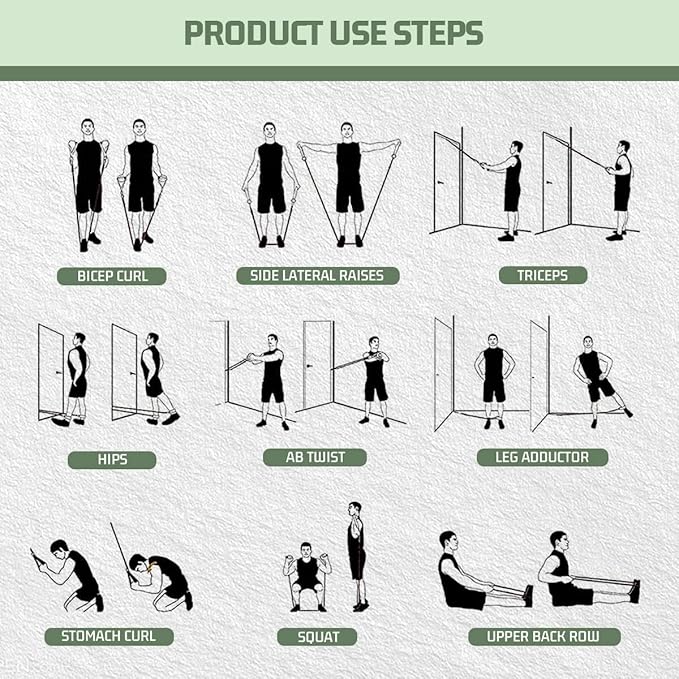 PRODUCT USE STEPS

BICEP CURL

SIDE LATERAL RAISES

TRICEPS

HIPS

AB TWIST

LEG ADDUCTOR

STOMACH CURL

SQUAT

UPPER BACK ROW