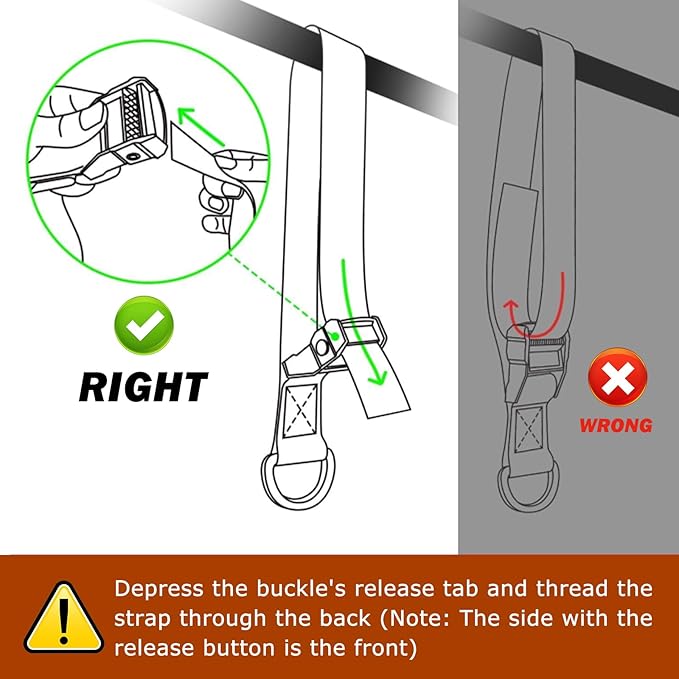 RIGHT

WRONG

Depress the buckle's release tab and thread the strap through the back (Note: The side with the release button is the front)